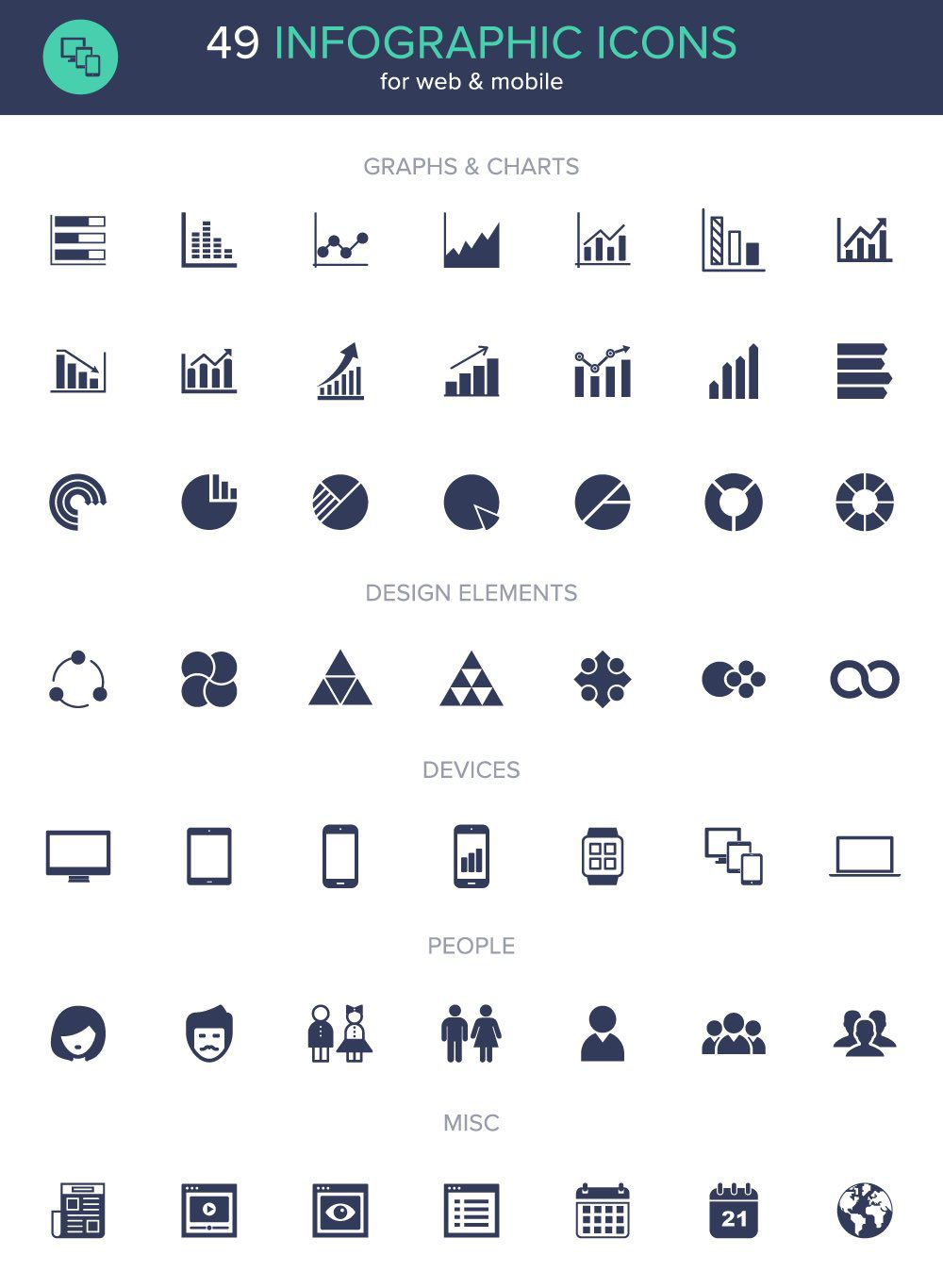 49 INFOGRAPHIC ICONS
for web & mobile

GRAPHS & CHARTS

DESIGN ELEMENTS

DEVICES

PEOPLE

MISC

21